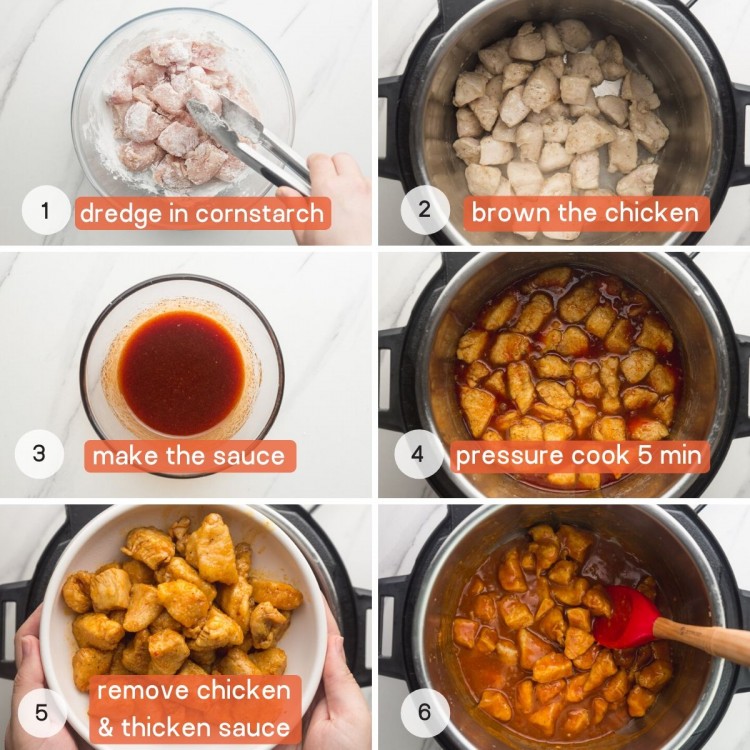 1 dredge in cornstarch

2 brown the chicken

3 make the sauce

4 pressure cook 5 min

5 remove chicken & thicken sauce

6