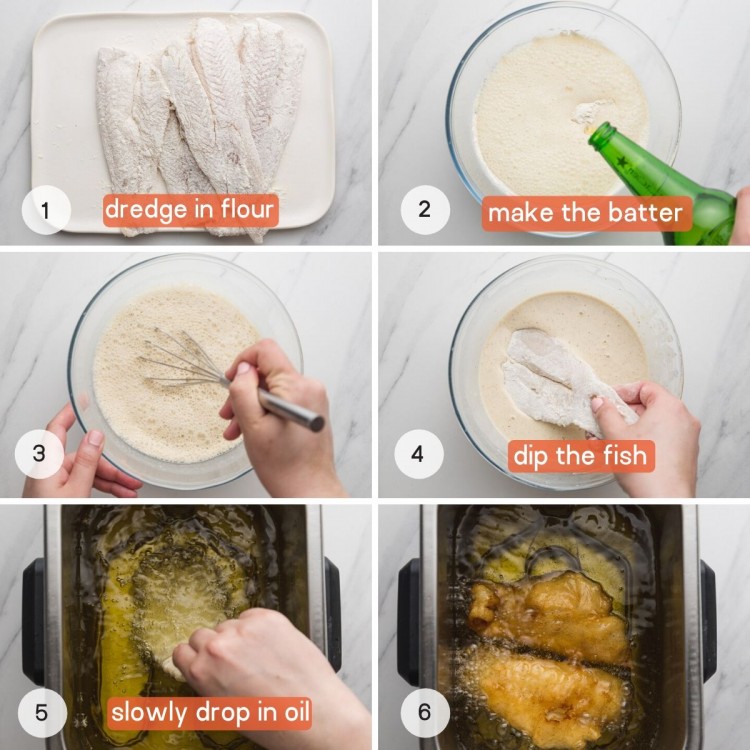 1 dredge in flour

2 make the batter

3

4 dip the fish

5 slowly drop in oil

6