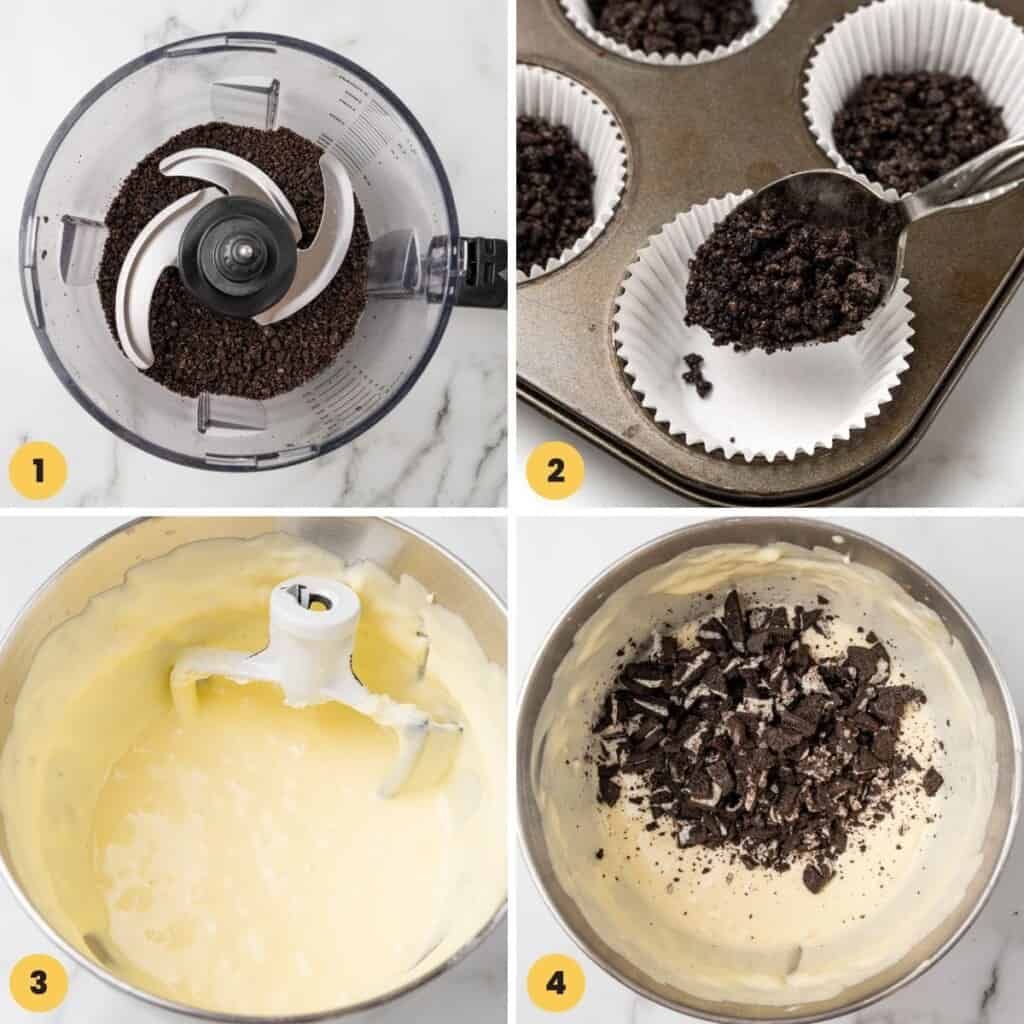 1

2

3

4