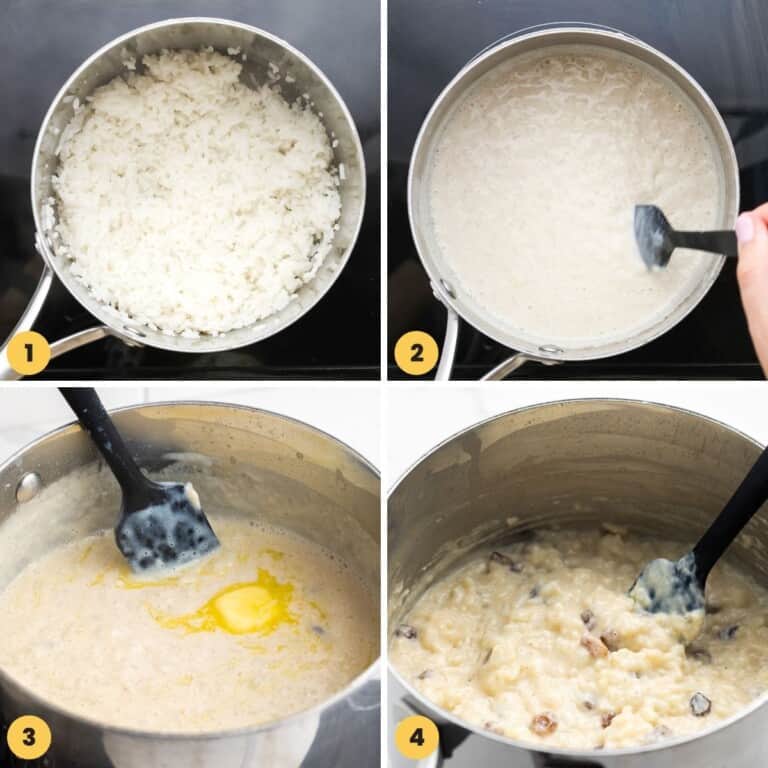 1

2

3

4