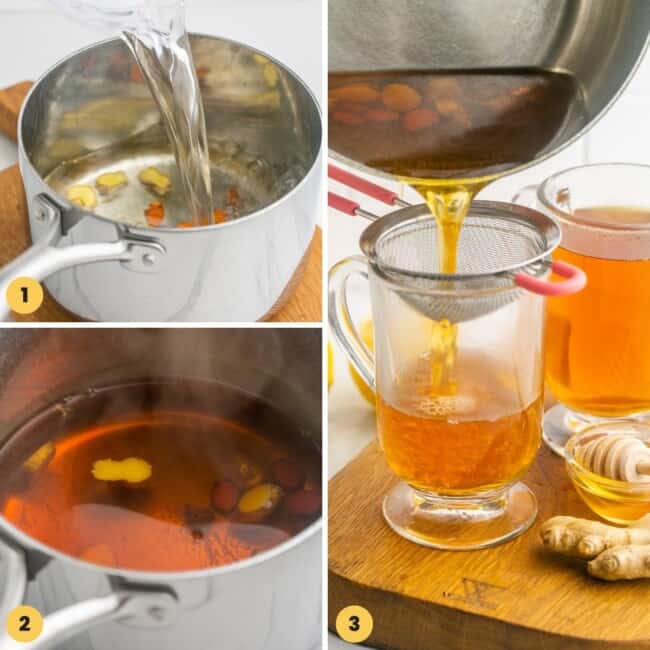 1

2

3