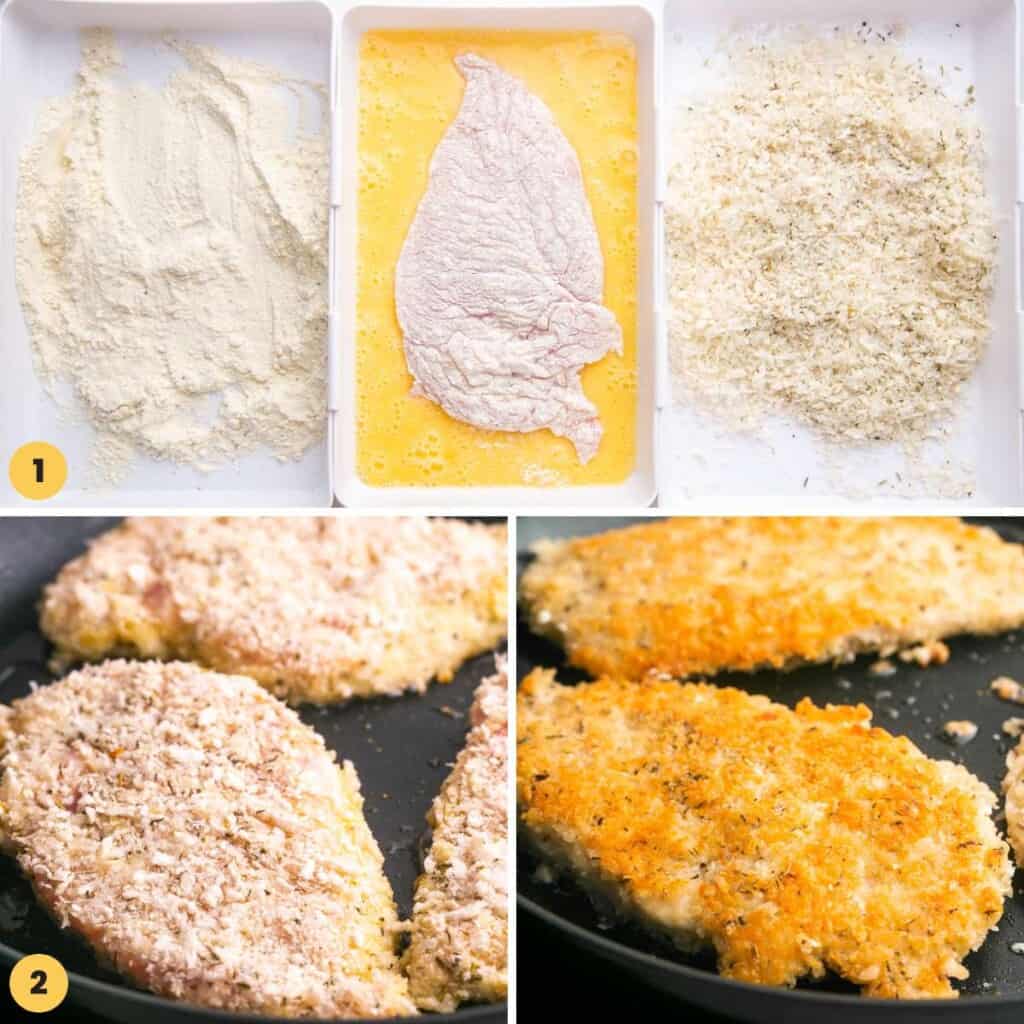 1

2