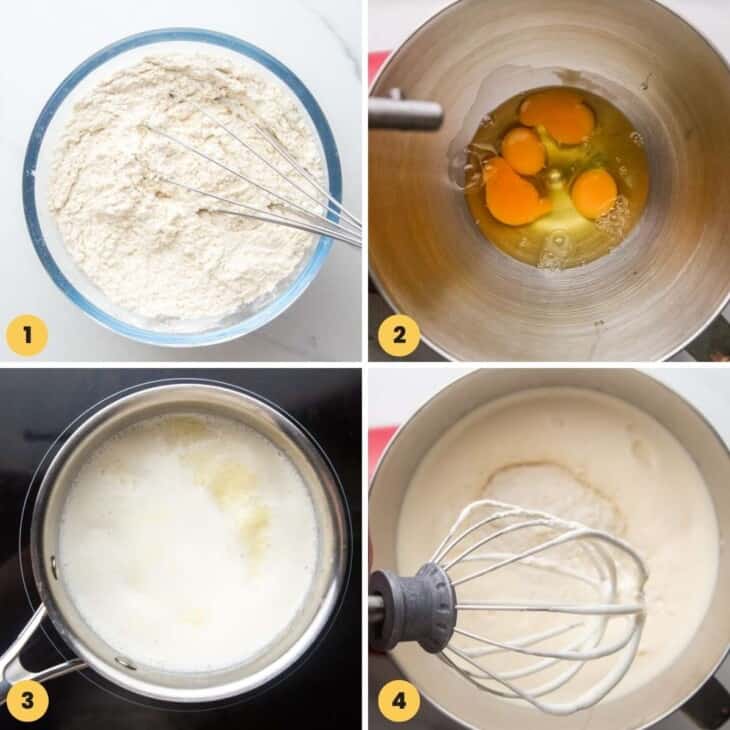 1

2

3

4