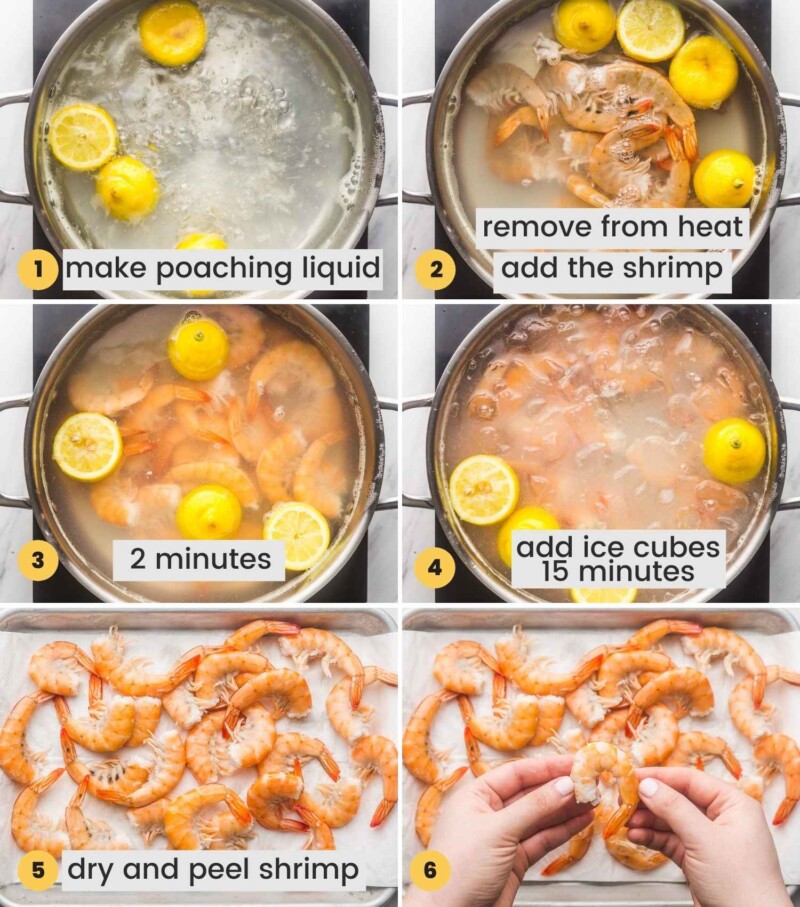 1 make poaching liquid

2 remove from heat add the shrimp

3 2 minutes

4 add ice cubes 15 minutes

5 dry and peel shrimp

6