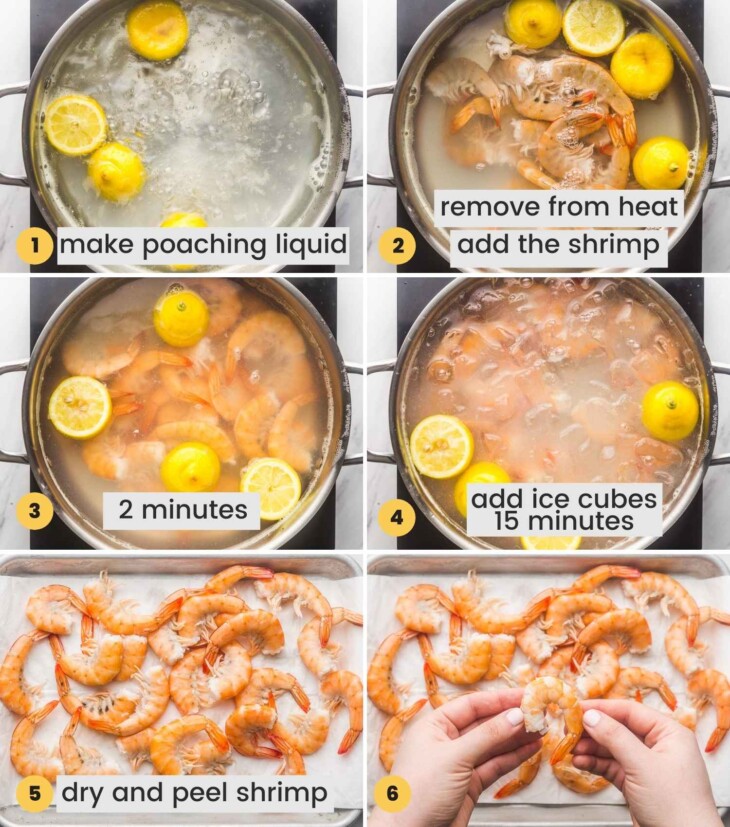 1 make poaching liquid

2 remove from heat
add the shrimp

3 2 minutes

4 add ice cubes
15 minutes

5 dry and peel shrimp

6