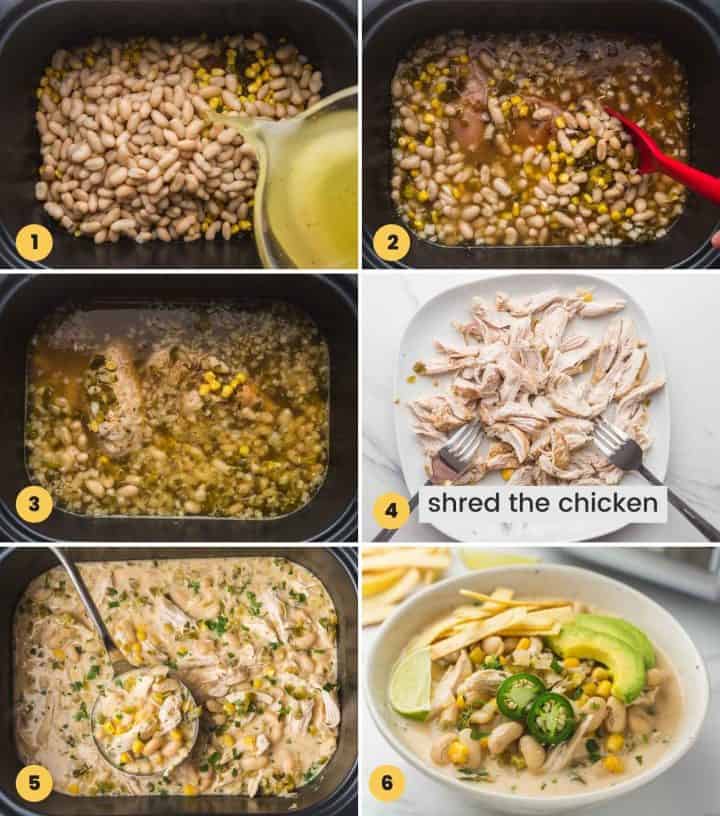 1

2

3

4 shred the chicken

5

6