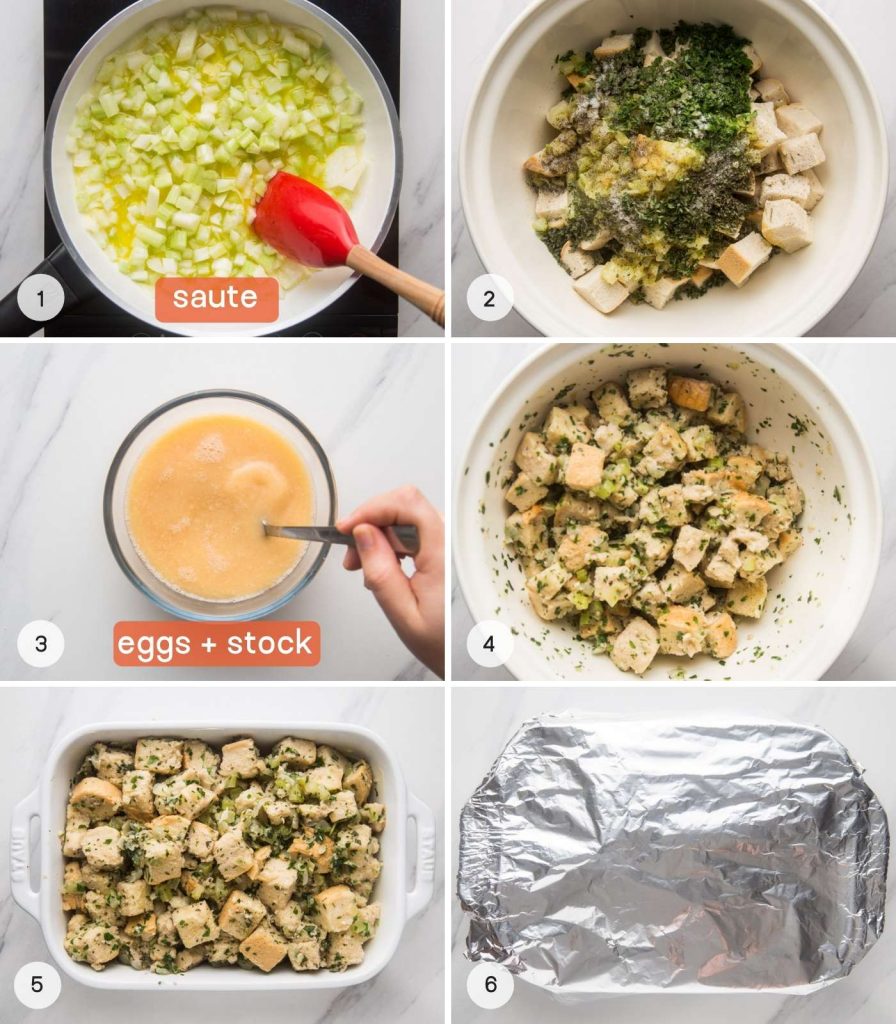 1
saute

2

3
eggs + stock

4

5

6