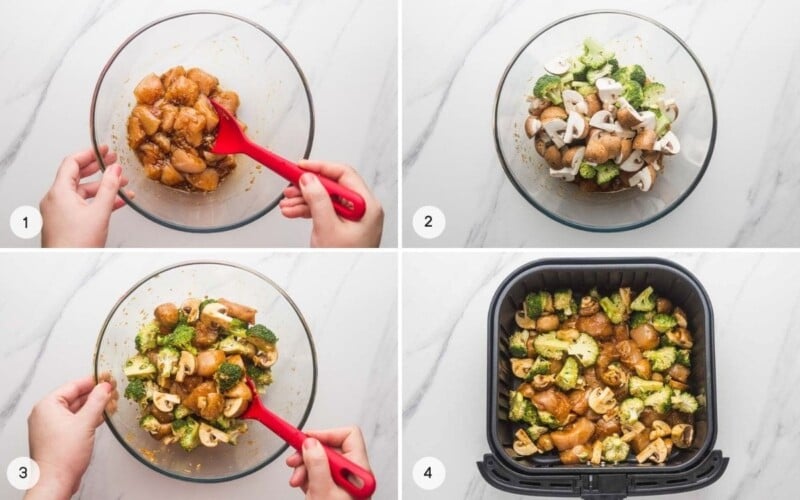 1

2

3

4